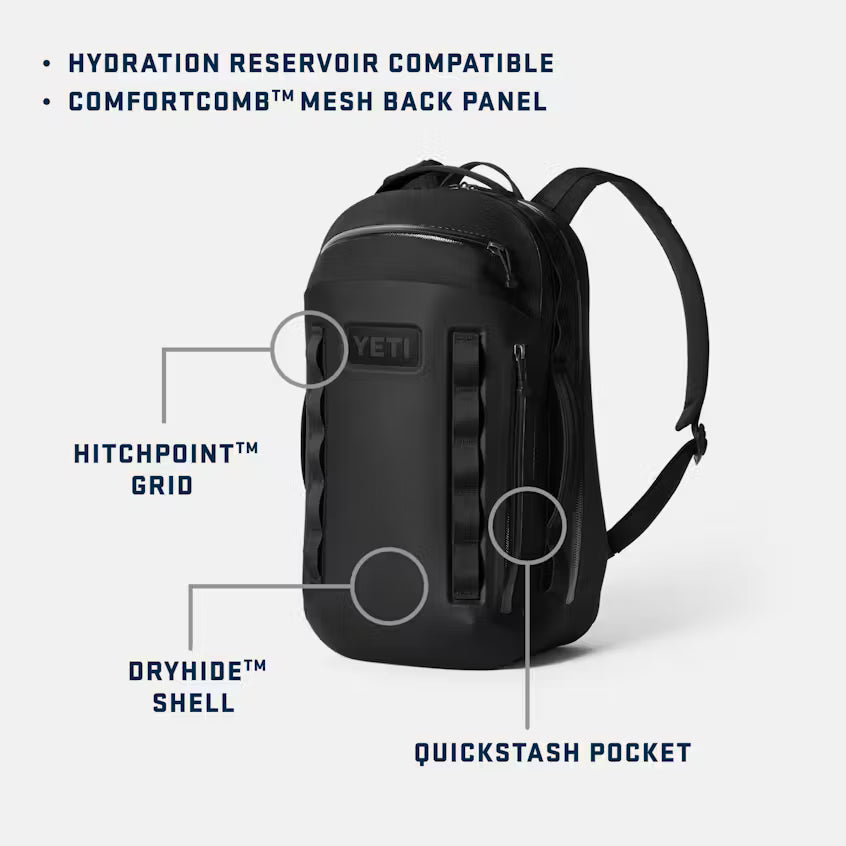 • HYDRATION RESERVOIR COMPATIBLE
• COMFORTCOMB™ MESH BACK PANEL

YETI

HITCHPOINT™ GRID

DRYHIDE™ SHELL

QUICKSTASH POCKET